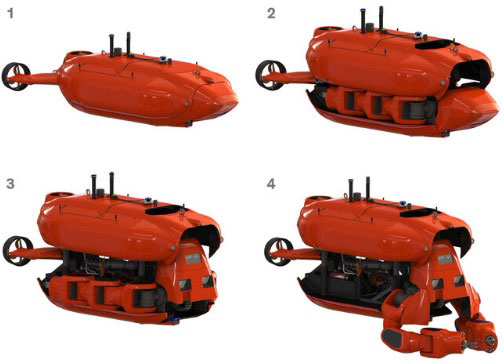 1

2

3

4