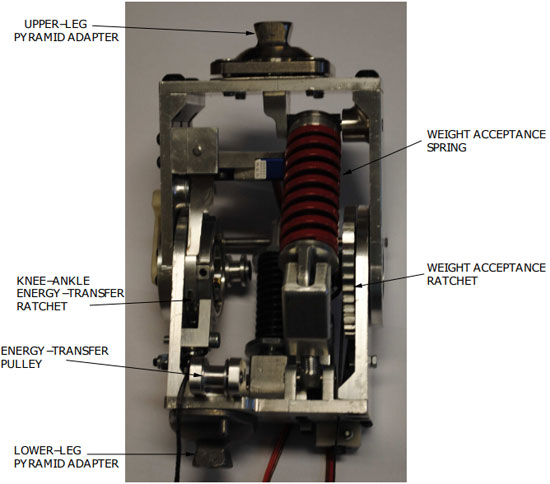 UPPER–LEG
PYRAMID ADAPTER

WEIGHT ACCEPTANCE
SPRING

WEIGHT ACCEPTANCE
RATCHET

KNEE–ANKLE
ENERGY –TRANSFER
RATCHET

ENERGY –TRANSFER
PULLEY

LOWER–LEG
PYRAMID ADAPTER