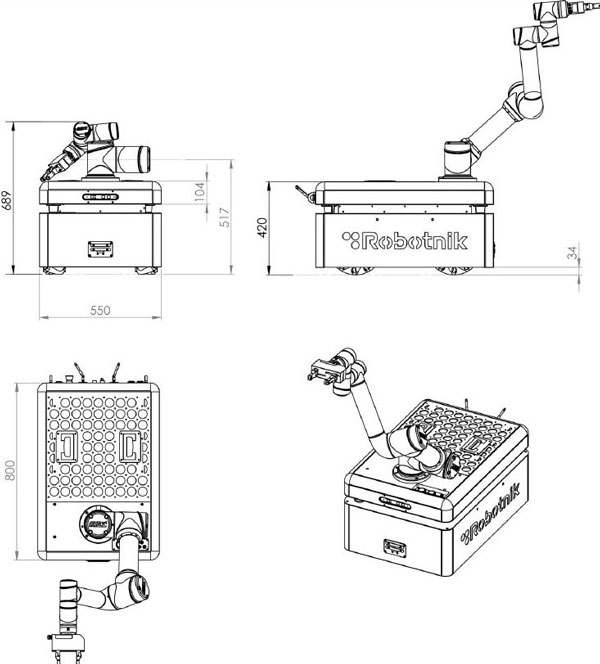 689
104
517
550
420
Robotnik
34
800
Robotnik