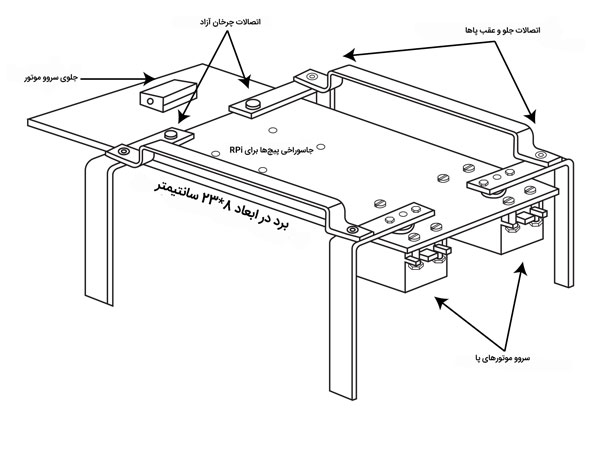 اتصالات چرخان آزاد

اتصالات جلو و عقب پاها

جلوی سروو موتور

جاسوراخی پیچ‌ها برای RPi

برد در ابعاد ۸*۲۳ سانتیمتر

سروو موتورهای پا