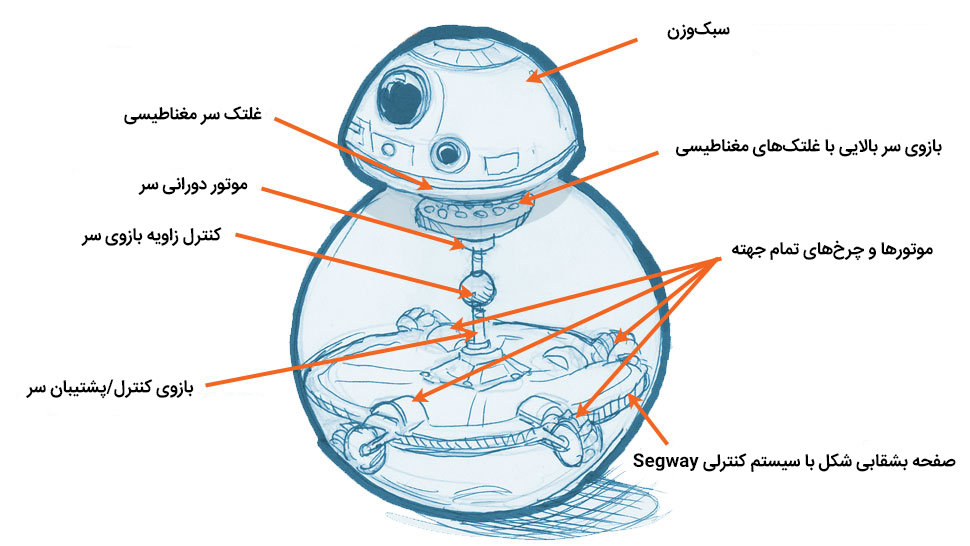 سبک‌وزن

غلتک سر مغناطیسی

بازوی سر بالایی با غلتک‌های مغناطیسی

موتور دورانی سر

کنترل زاویه بازوی سر

موتورها و چرخ‌های تمام جهته

بازوی کنترل/پشتیبان سر

صفحه بشقابی شکل با سیستم کنترلی Segway