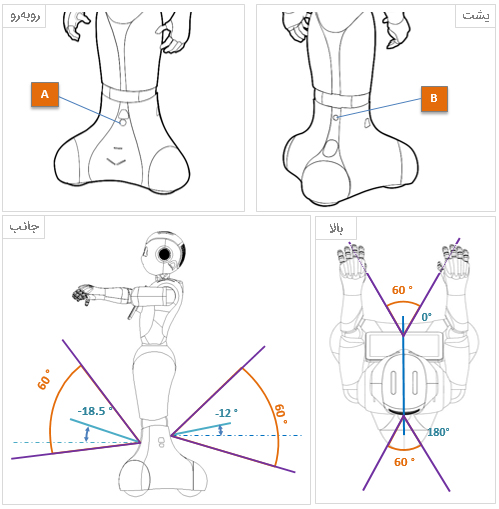 روبه‌رو

A

پشت

B

جانب

60 °

-18.5 °

-12 °

60 °

بالا

60 °

0°

180°

60 °