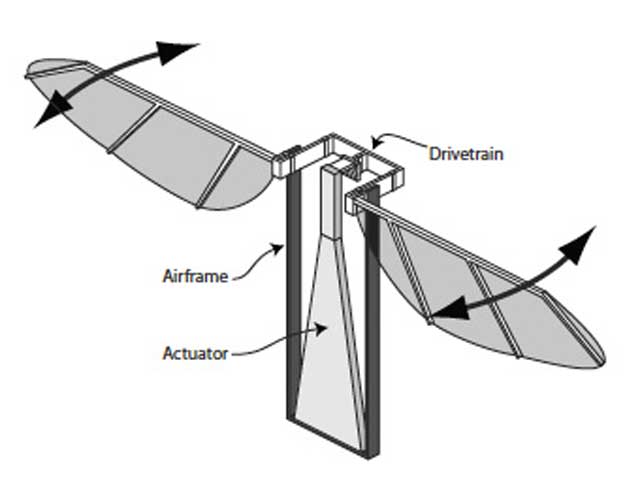 Drivetrain

Airframe

Actuator