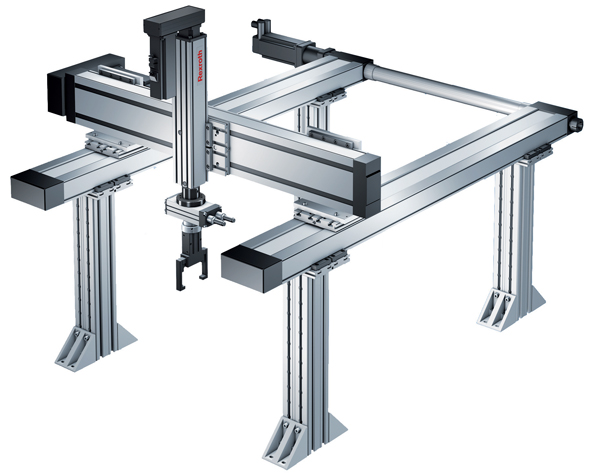 Rexroth